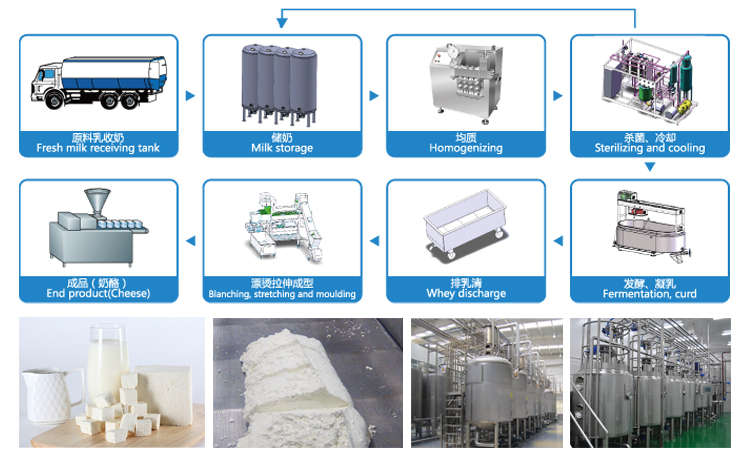 原料乳收奶
Fresh milk receiving tank

储奶
Milk storage

均质
Homogenizing

杀菌、冷却
Sterilizing and cooling

发酵、凝乳
Fermentation, curd

排乳清
Whey discharge

漂烫拉伸成型
Blanching, stretching and moulding

成品（奶酪）
End product(Cheese)